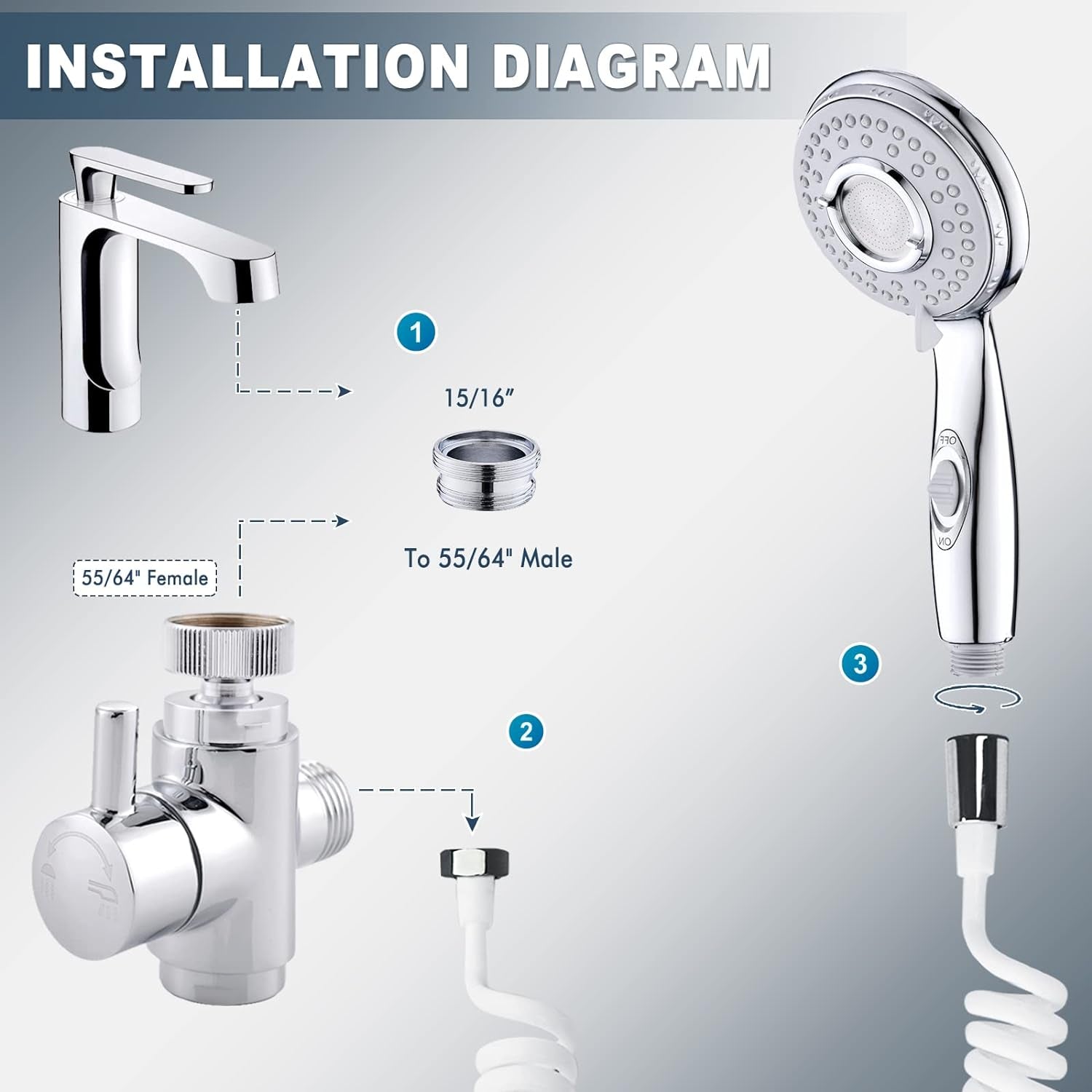 INSTALLATION DIAGRAM

1

15/16"

To 55/64" Male

55/64" Female

2

3

OFF

ON